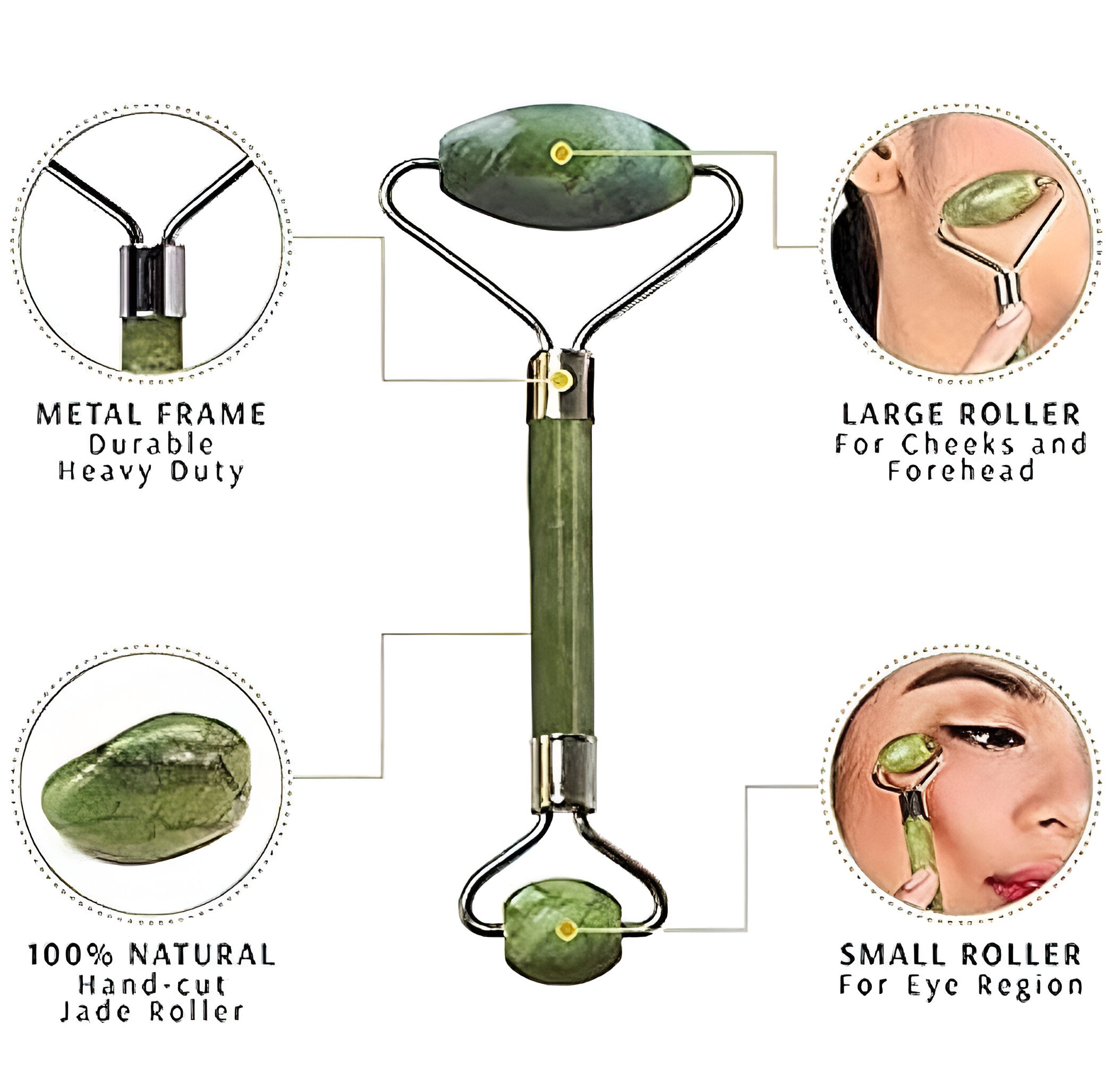 METAL FRAME
Durable
Heavy Duty

LARGE ROLLER
For Cheeks and
Forehead

100% NATURAL
Hand-cut
Jade Roller

SMALL ROLLER
For Eye Region