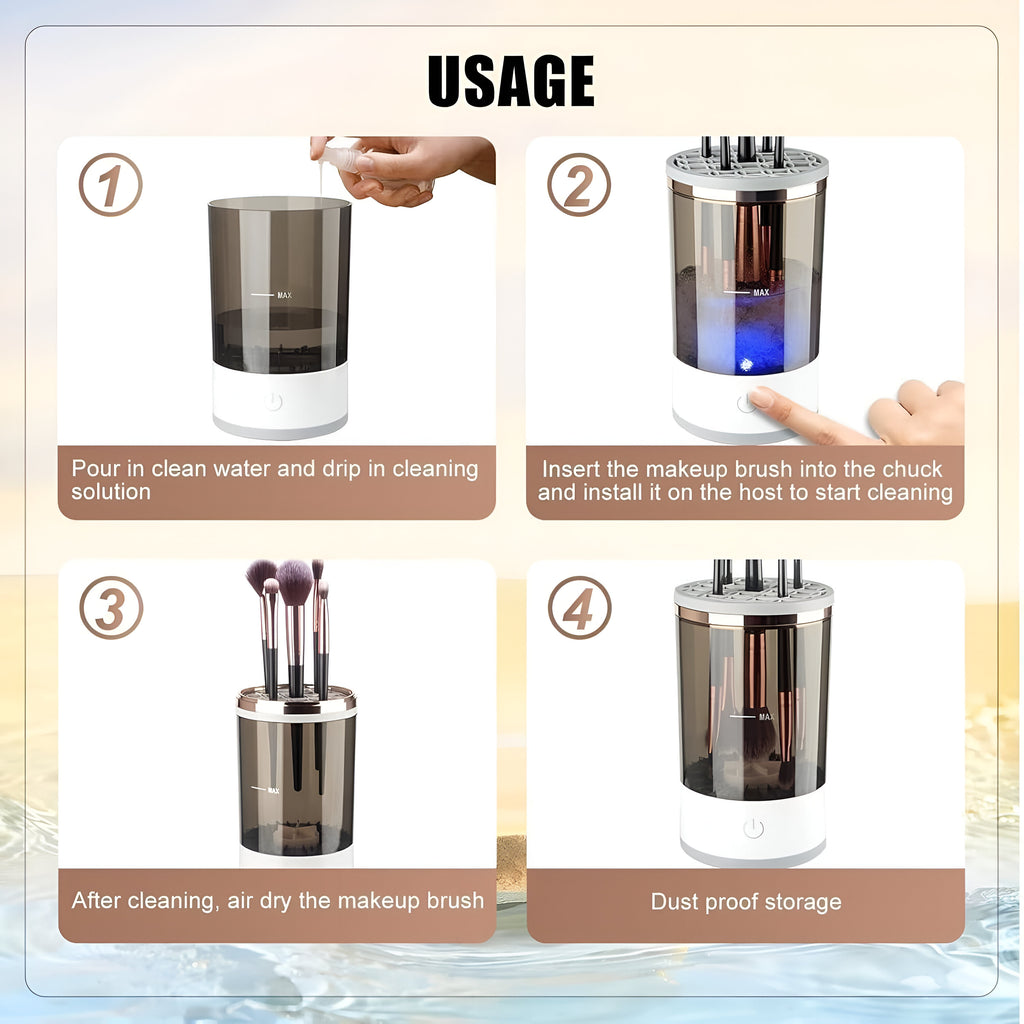 USAGE

1

MAX

Pour in clean water and drip in cleaning solution

2

MAX

Insert the makeup brush into the chuck and install it on the host to start cleaning

3

MAX

After cleaning, air dry the makeup brush

4

MAX

Dust proof storage