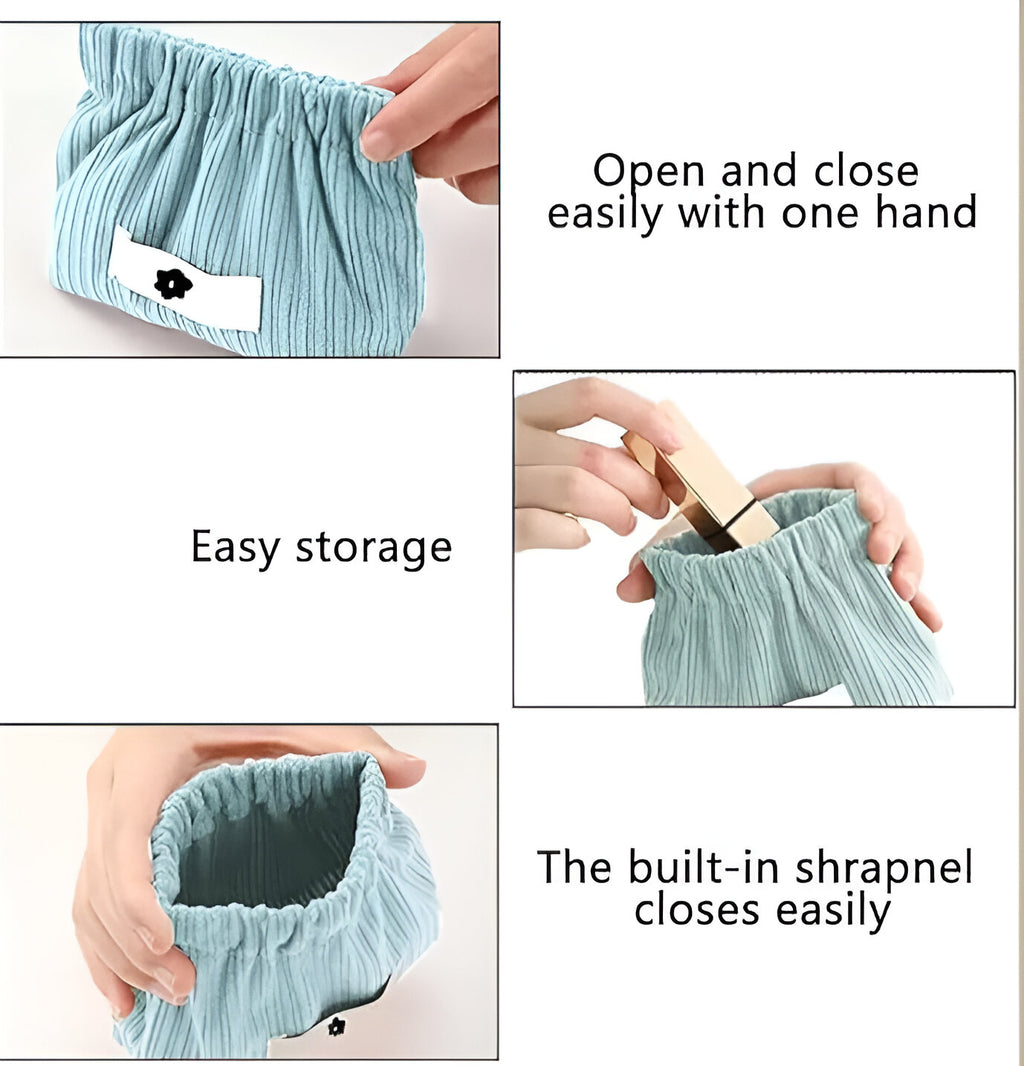 Open and close easily with one hand

Easy storage

The built-in shrapnel closes easily