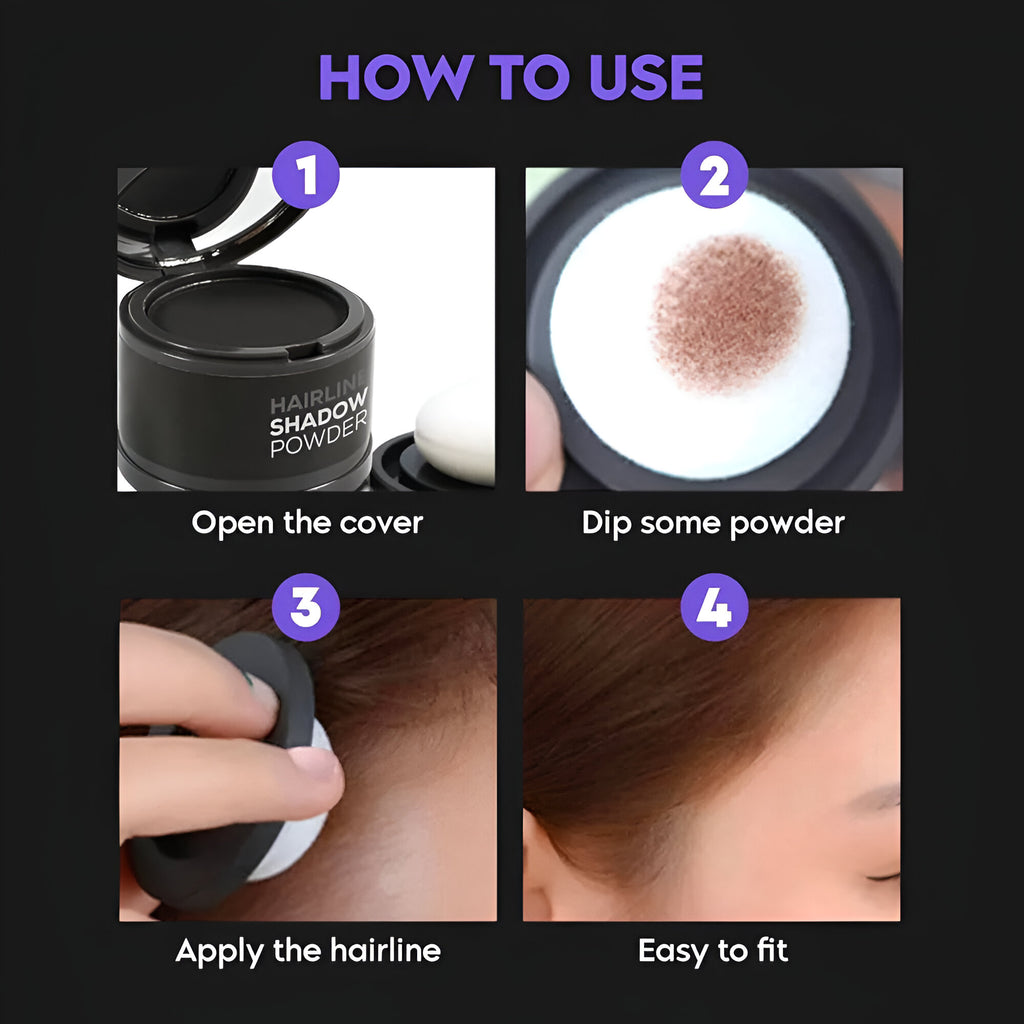 HOW TO USE

1

HAIRLINE
SHADOW
POWDER

Open the cover

2

Dip some powder

3

Apply the hairline

4

Easy to fit