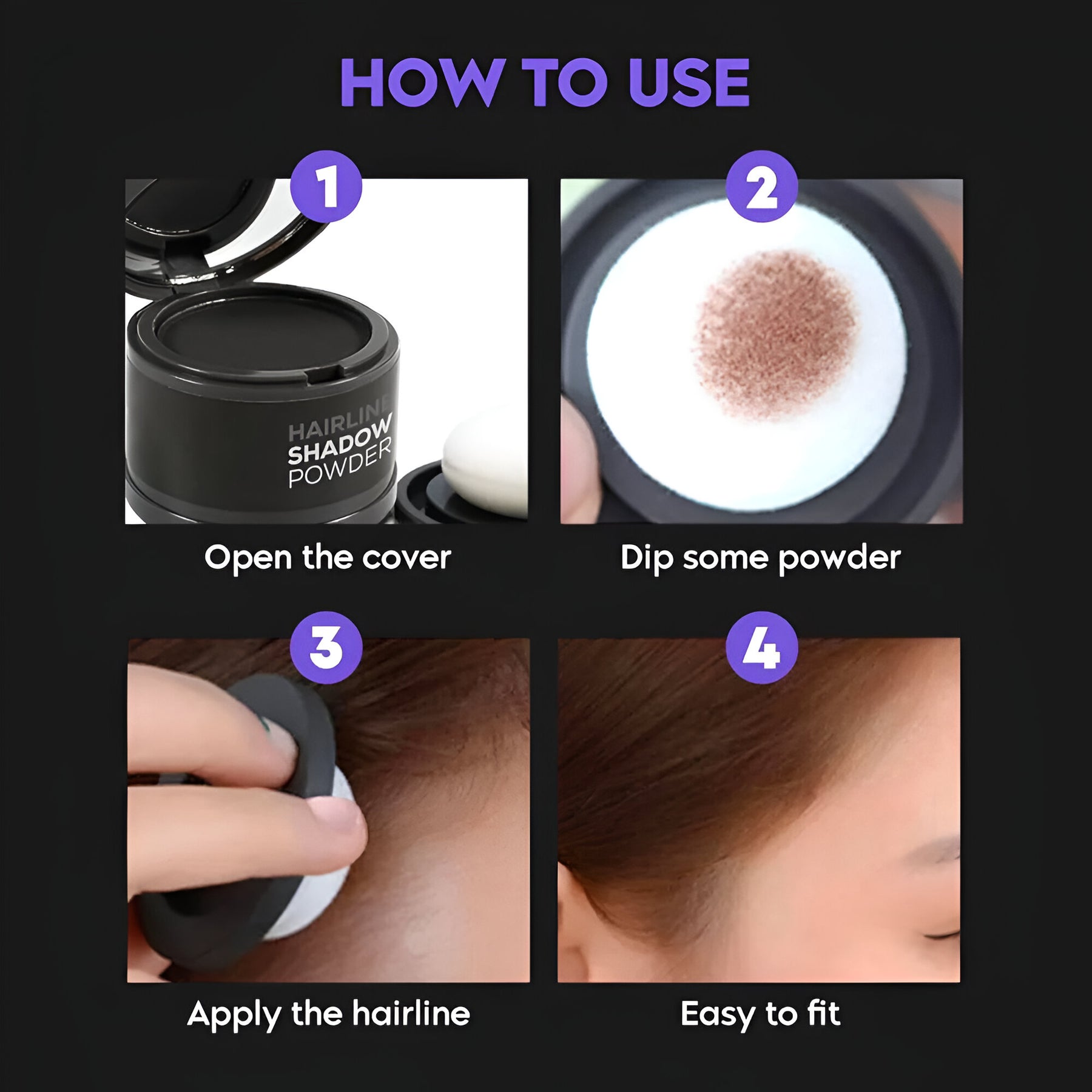 HOW TO USE

1

HAIRLINE SHADOW POWDER

Open the cover

2

Dip some powder

3

Apply the hairline

4

Easy to fit